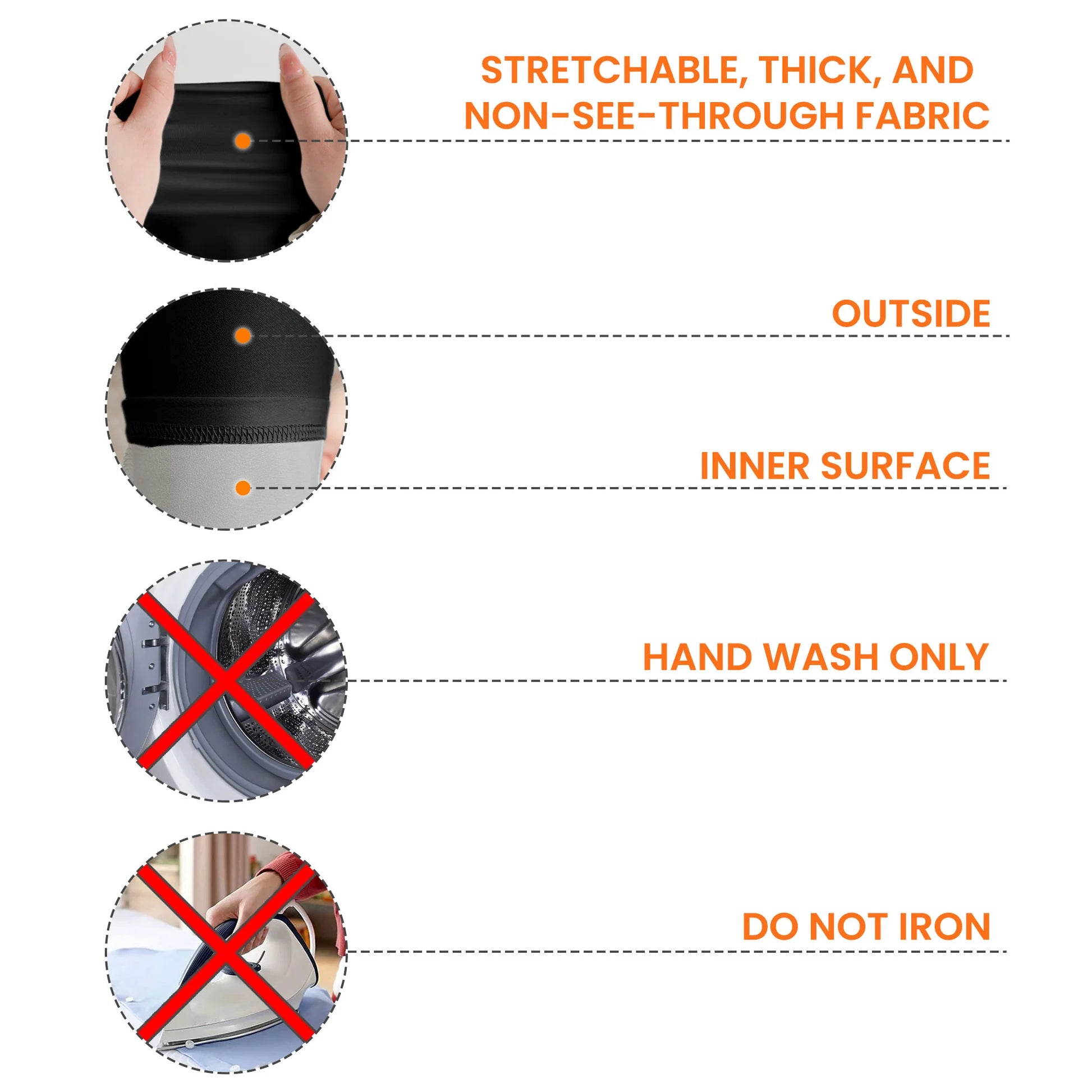 STRETCHABLE, THICK, AND NON-SEE-THROUGH FABRIC

OUTSIDE

INNER SURFACE

HAND WASH ONLY

DO NOT IRON